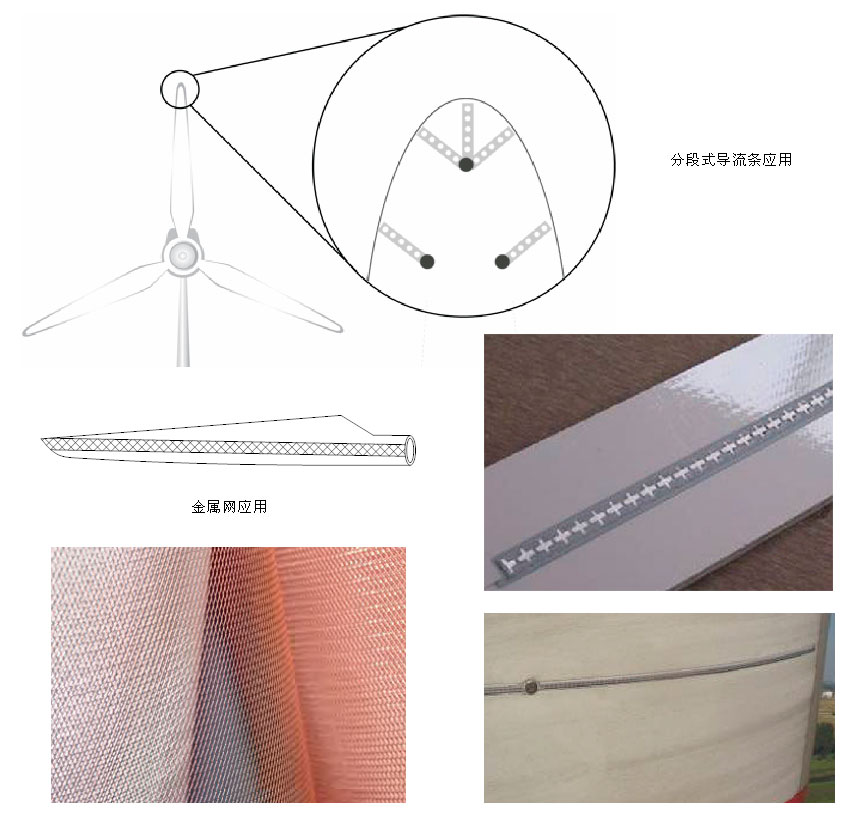 分段式导流条应用

金属网应用